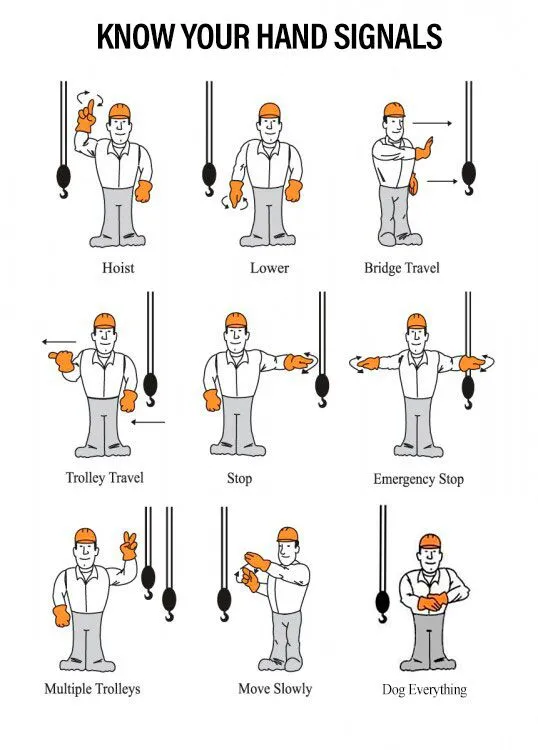 KNOW YOUR HAND SIGNALS

Hoist

Lower

Bridge Travel

Trolley Travel

Stop

Emergency Stop

Multiple Trolleys

Move Slowly

Dog Everything