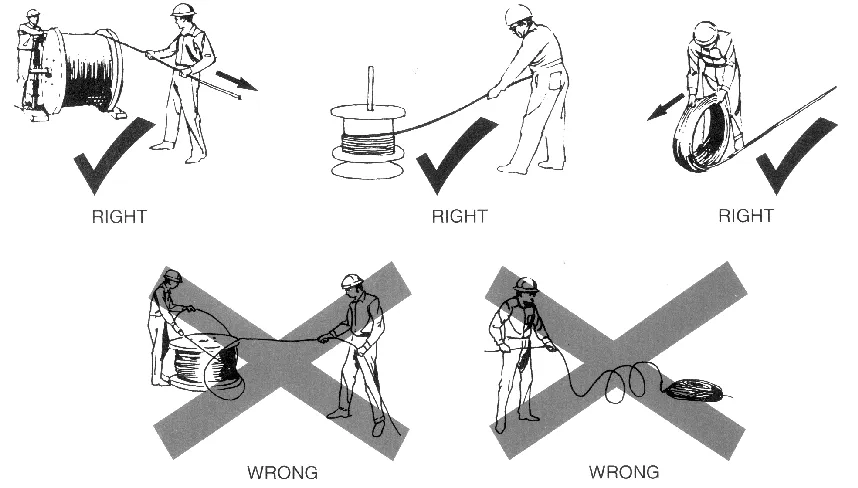 RIGHT

RIGHT

RIGHT

WRONG

WRONG